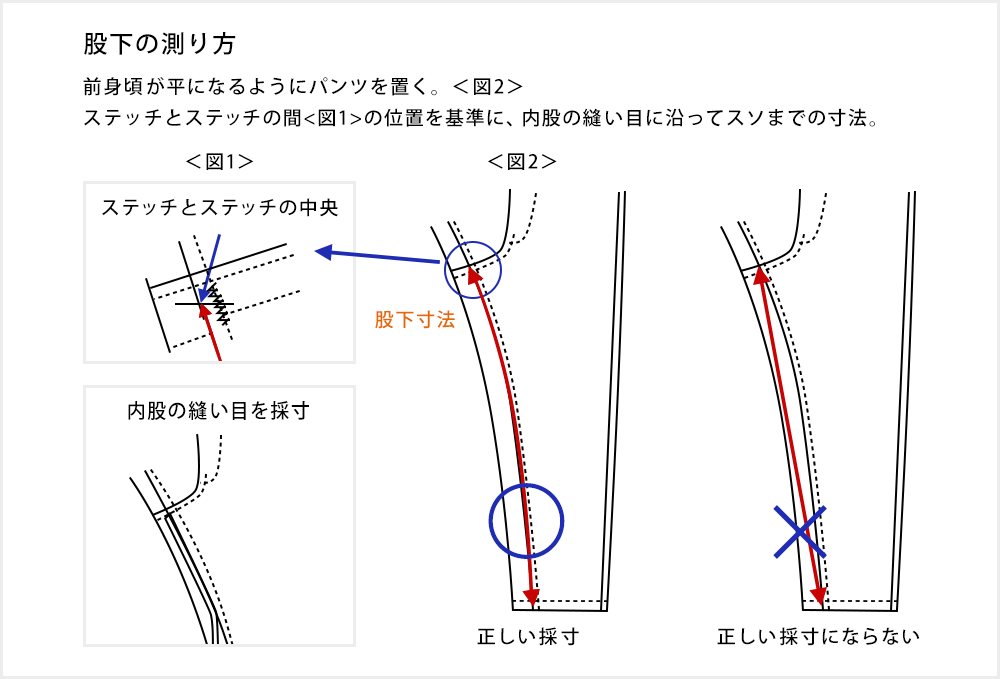 股下の測り方

前身頃が平になるようにパンツを置く。＜図2＞
ステッチとステッチの間<図1>の位置を基準に、内股の縫い目に沿ってスソまでの寸法。

＜図1＞

ステッチとステッチの中央

内股の縫い目を採寸

＜図2＞

股下寸法

正しい採寸

正しい採寸にならない